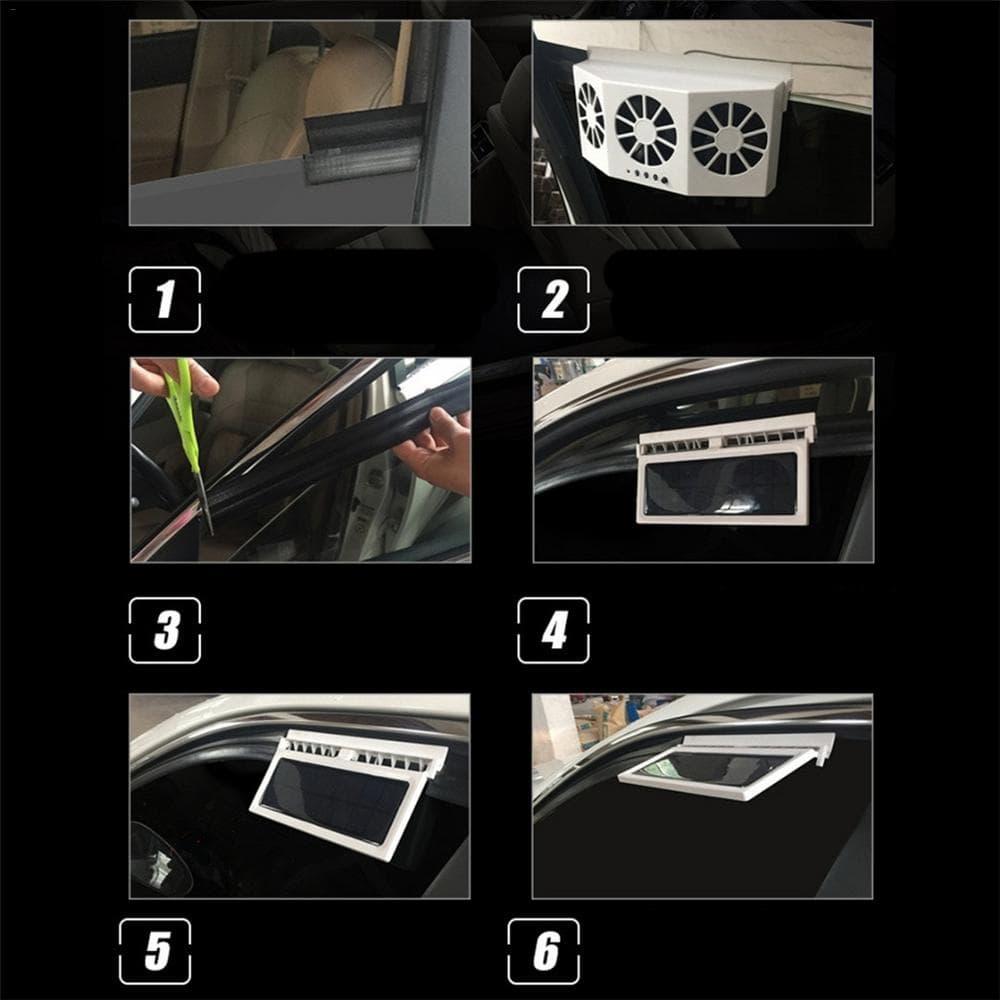 1

2

3

4

5

6